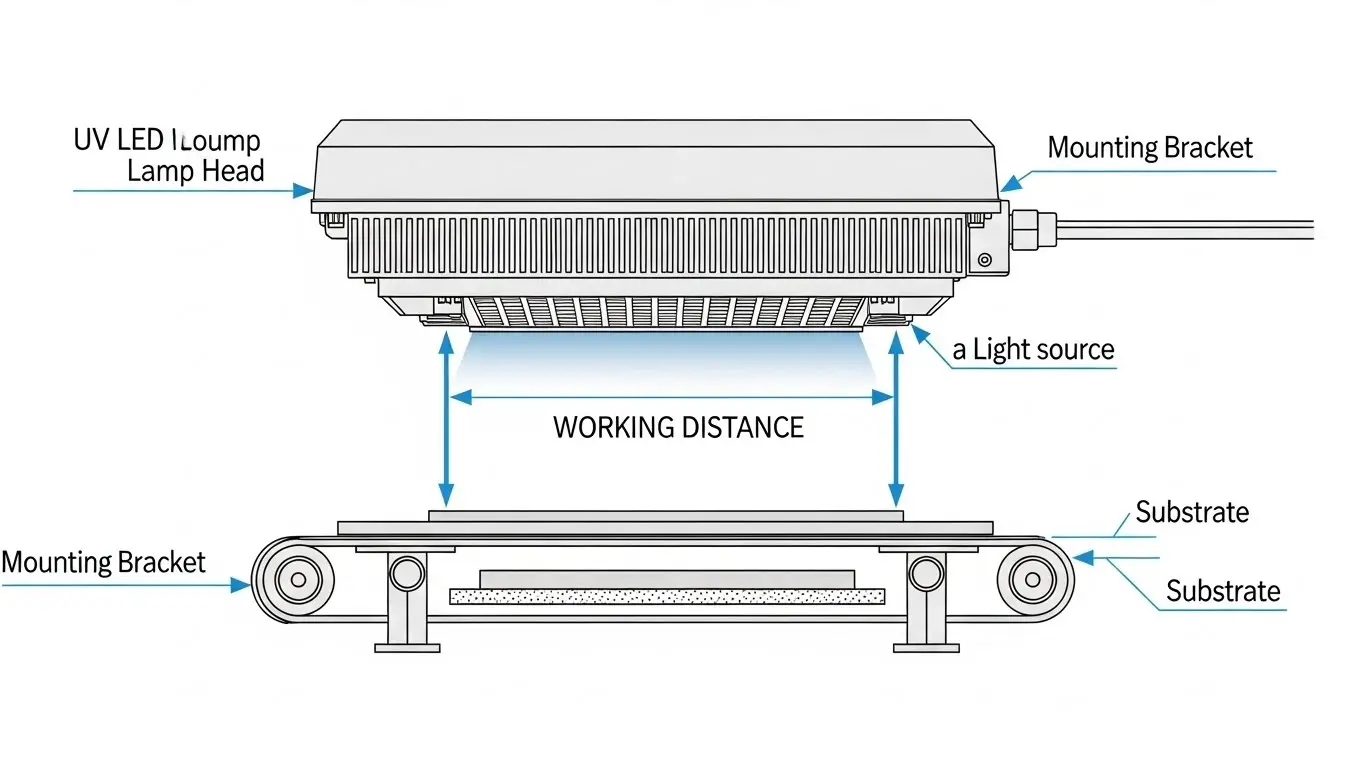 UV LED ILoump
Lamp Head

Mounting Bracket

a Light source

WORKING DISTANCE

Substrate

Mounting Bracket

Substrate